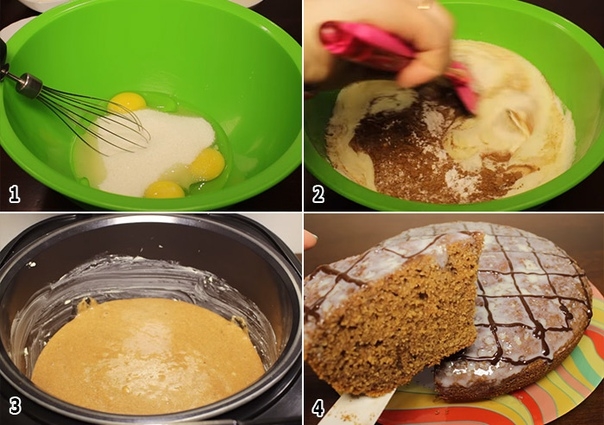 1
2
3
4